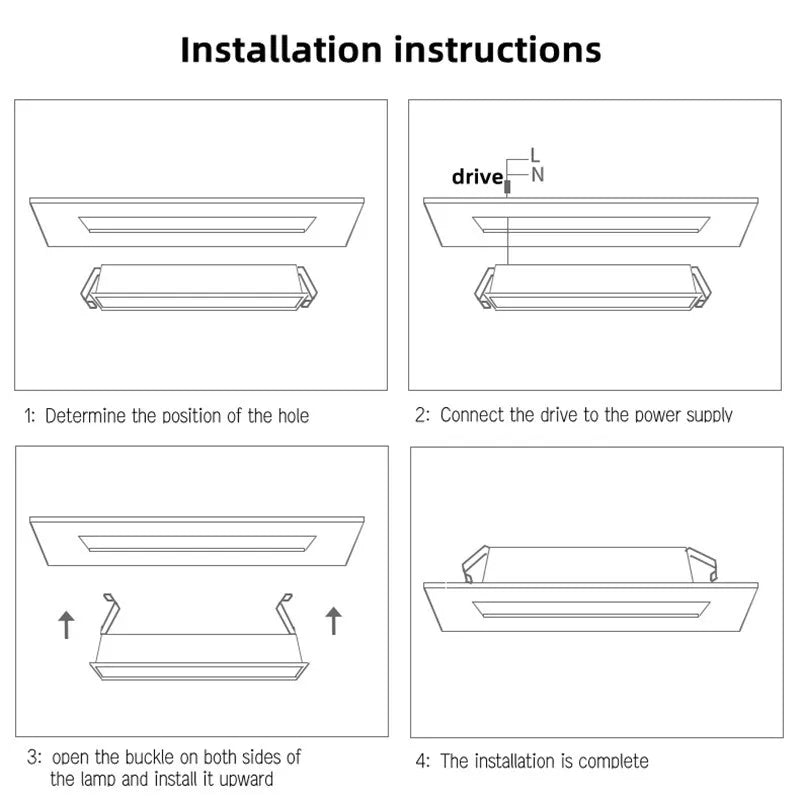 Installation instructions

1: Determine the position of the hole

drive
L
N

2: Connect the drive to the power supply

3: open the buckle on both sides of the lamp and install it upward

4: The installation is complete