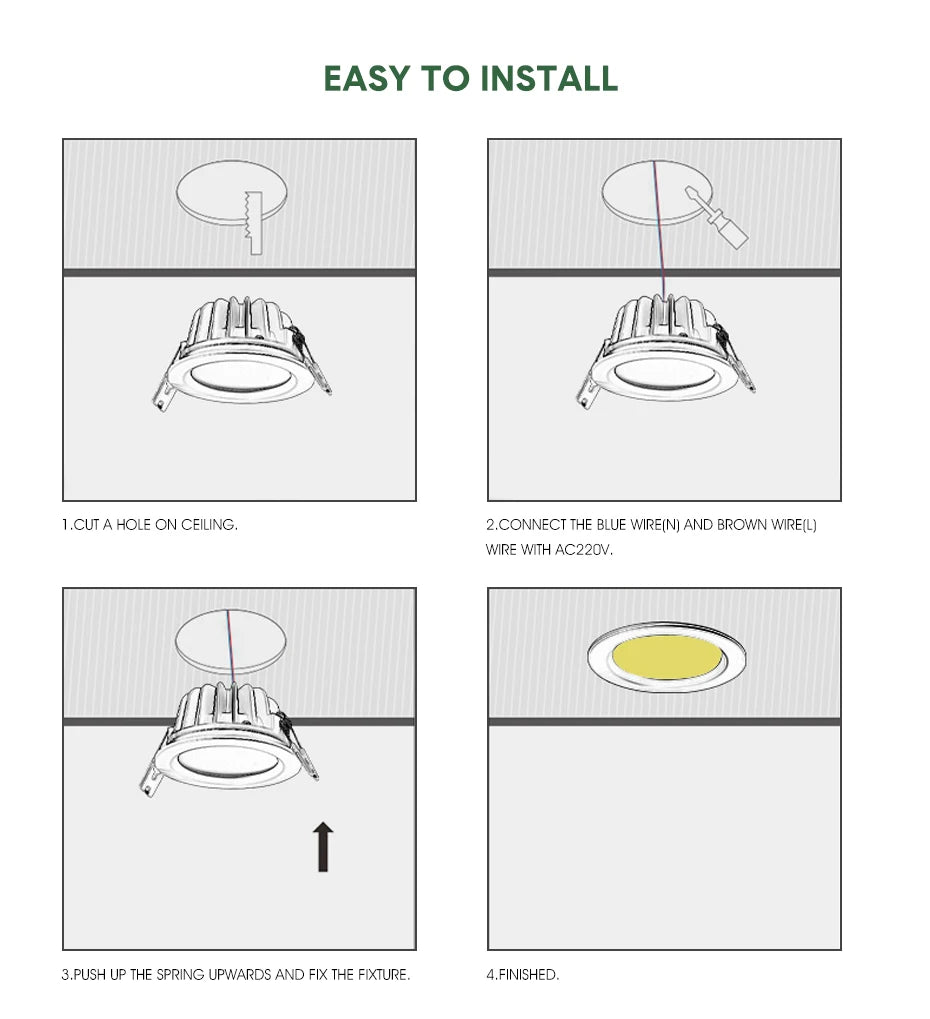 EASY TO INSTALL

1.CUT A HOLE ON CEILING.

2.CONNECT THE BLUE WIRE(N) AND BROWN WIRE(L) WIRE WITH AC220V.

3.PUSH UP THE SPRING UPWARDS AND FIX THE FIXTURE.

4.FINISHED.